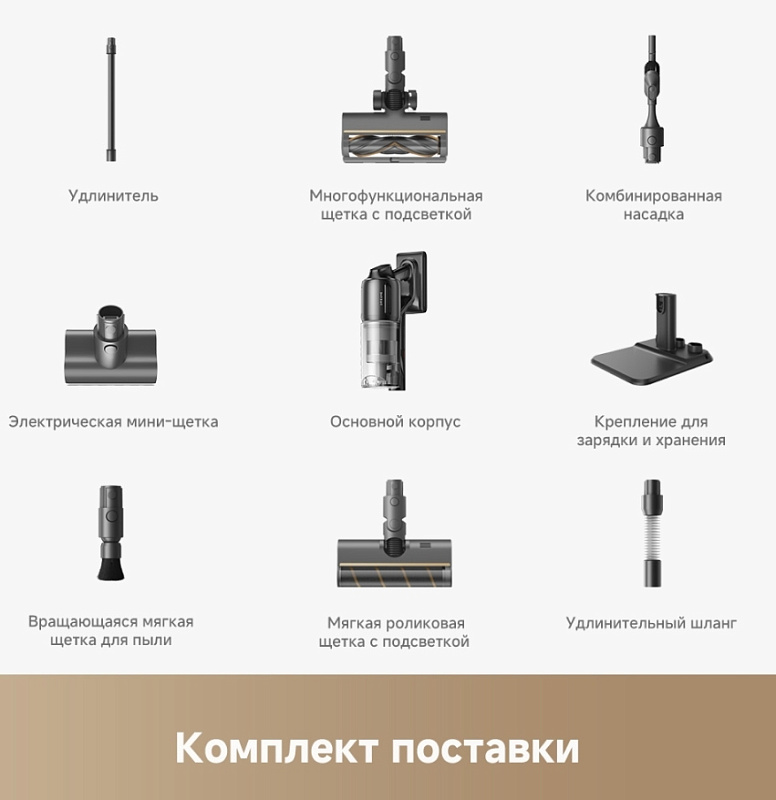 Удлинитель

Многофункциональная щетка с подсветкой

Комбинированная насадка

Электрическая мини-щетка

Основной корпус

Крепление для зарядки и хранения

Вращающаяся мягкая щетка для пыли

Мягкая роликовая щетка с подсветкой

Удлинительный шланг

Комплект поставки